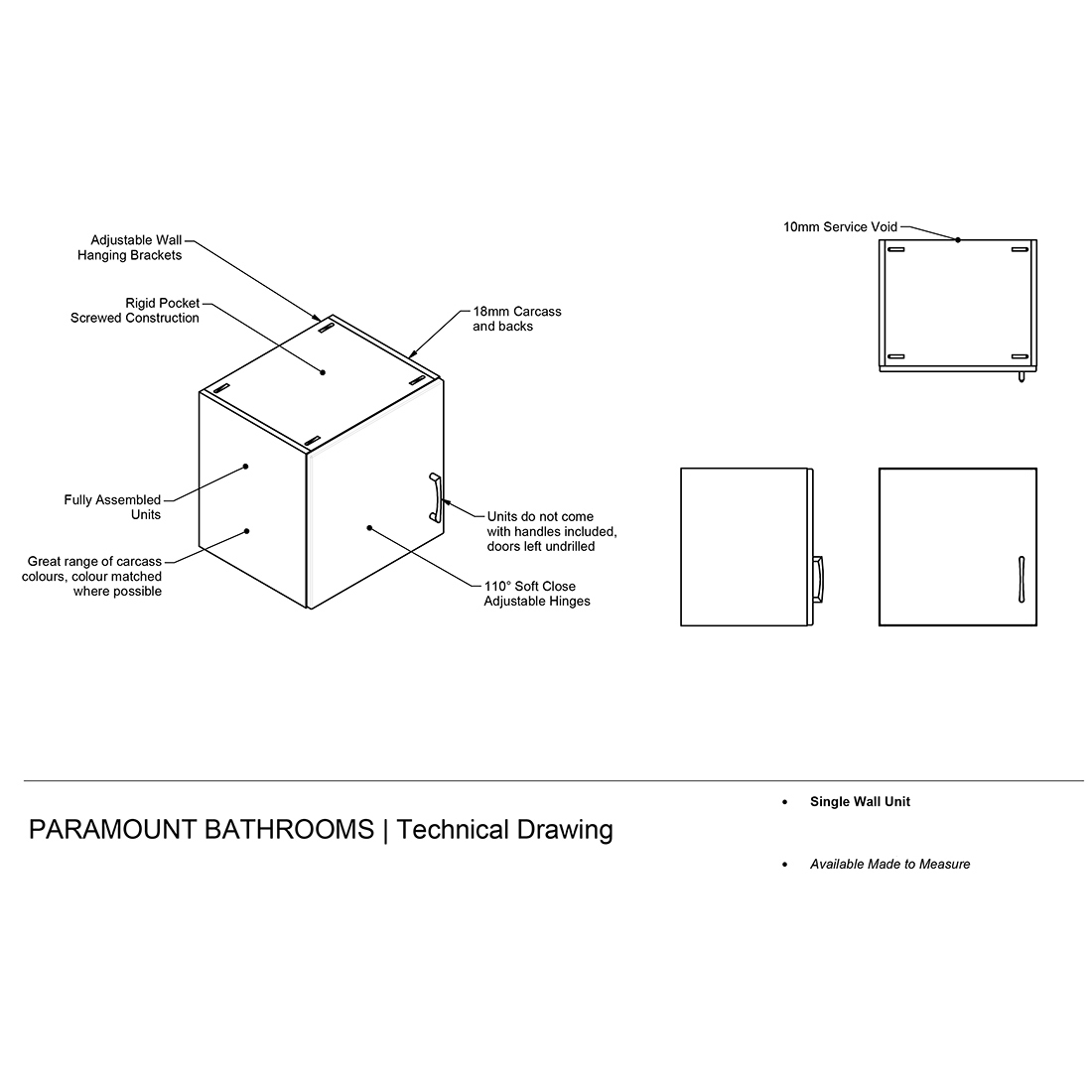 Adjustable Wall Hanging Brackets

Rigid Pocket Screwed Construction

18mm Carcass and backs

Fully Assembled Units

Great range of carcass colours, colour matched where possible

Units do not come with handles included, doors left undrilled

110° Soft Close Adjustable Hinges

10mm Service Void

PARAMOUNT BATHROOMS | Technical Drawing

• Single Wall Unit

• Available Made to Measure