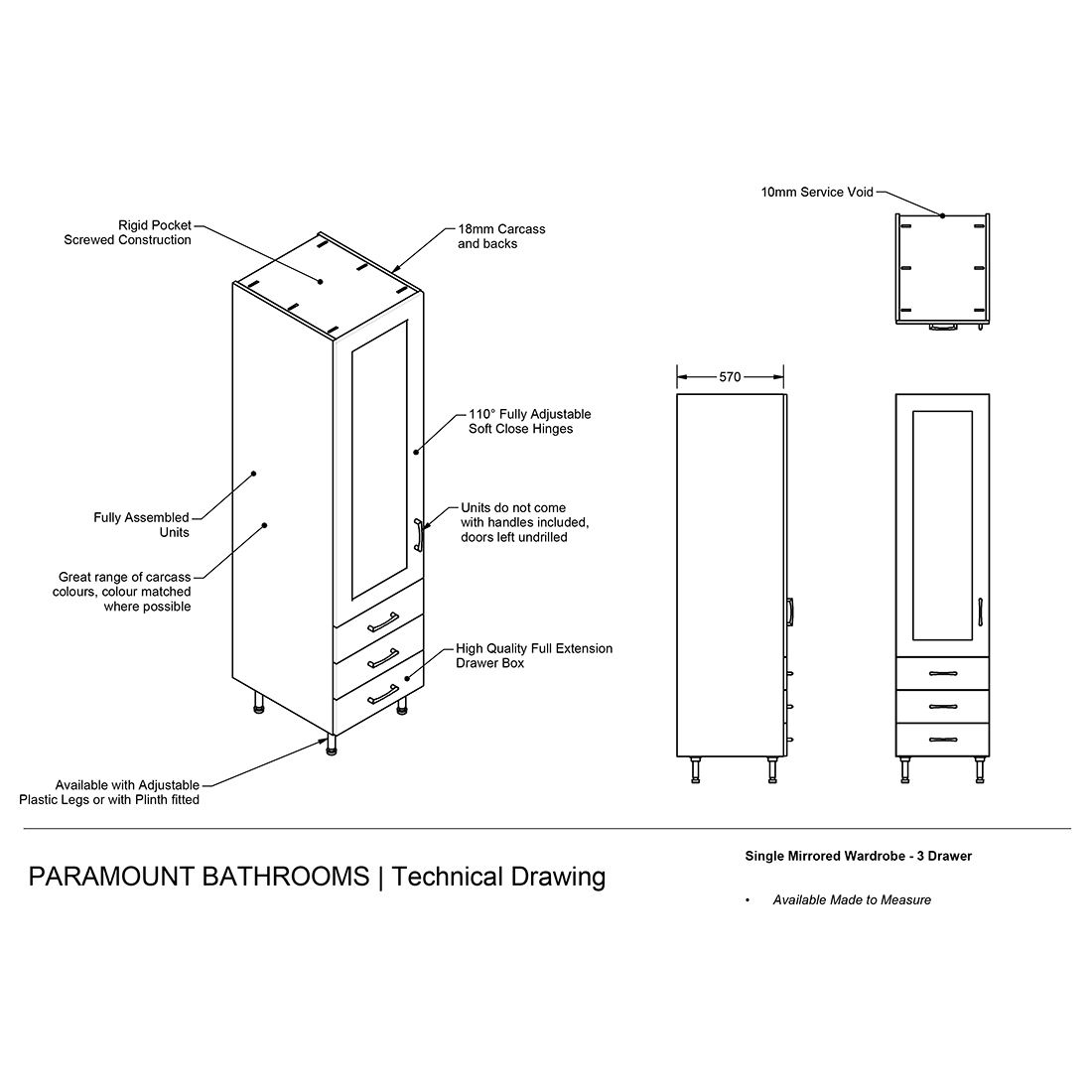 Rigid Pocket
Screwed Construction

18mm Carcass
and backs

110° Fully Adjustable
Soft Close Hinges

Fully Assembled
Units

Units do not come
with handles included,
doors left undrilled

Great range of carcass
colours, colour matched
where possible

High Quality Full Extension
Drawer Box

Available with Adjustable
Plastic Legs or with Plinth fitted

10mm Service Void

570

PARAMOUNT BATHROOMS | Technical Drawing

Single Mirrored Wardrobe - 3 Drawer

• Available Made to Measure