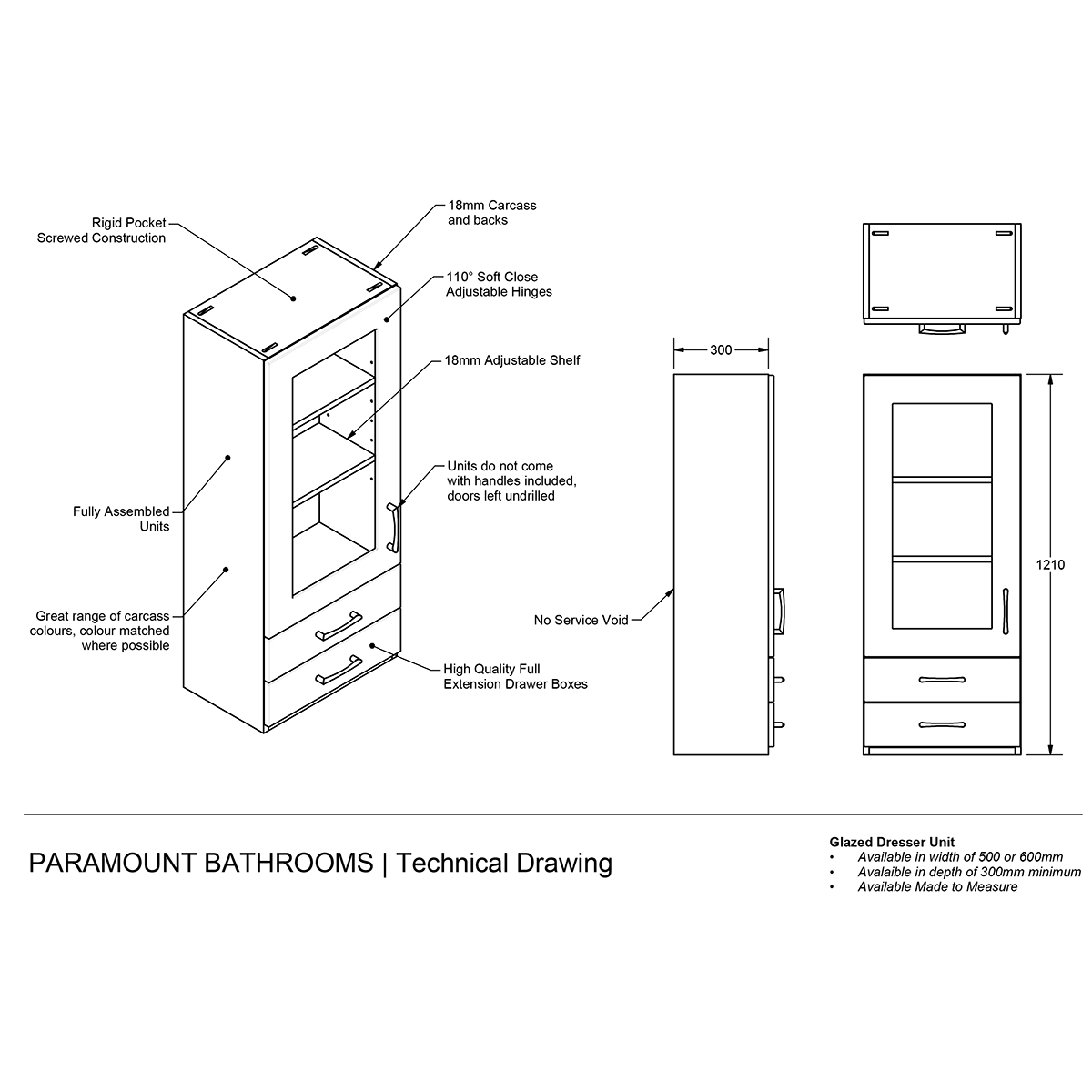 Rigid Pocket Screwed Construction

18mm Carcass and backs

110° Soft Close Adjustable Hinges

18mm Adjustable Shelf

Units do not come with handles included, doors left undrilled

Fully Assembled Units

Great range of carcass colours, colour matched where possible

High Quality Full Extension Drawer Boxes

300

No Service Void

1210

PARAMOUNT BATHROOMS | Technical Drawing

Glazed Dresser Unit
• Available in width of 500 or 600mm
• Avalaible in depth of 300mm minimum
• Available Made to Measure