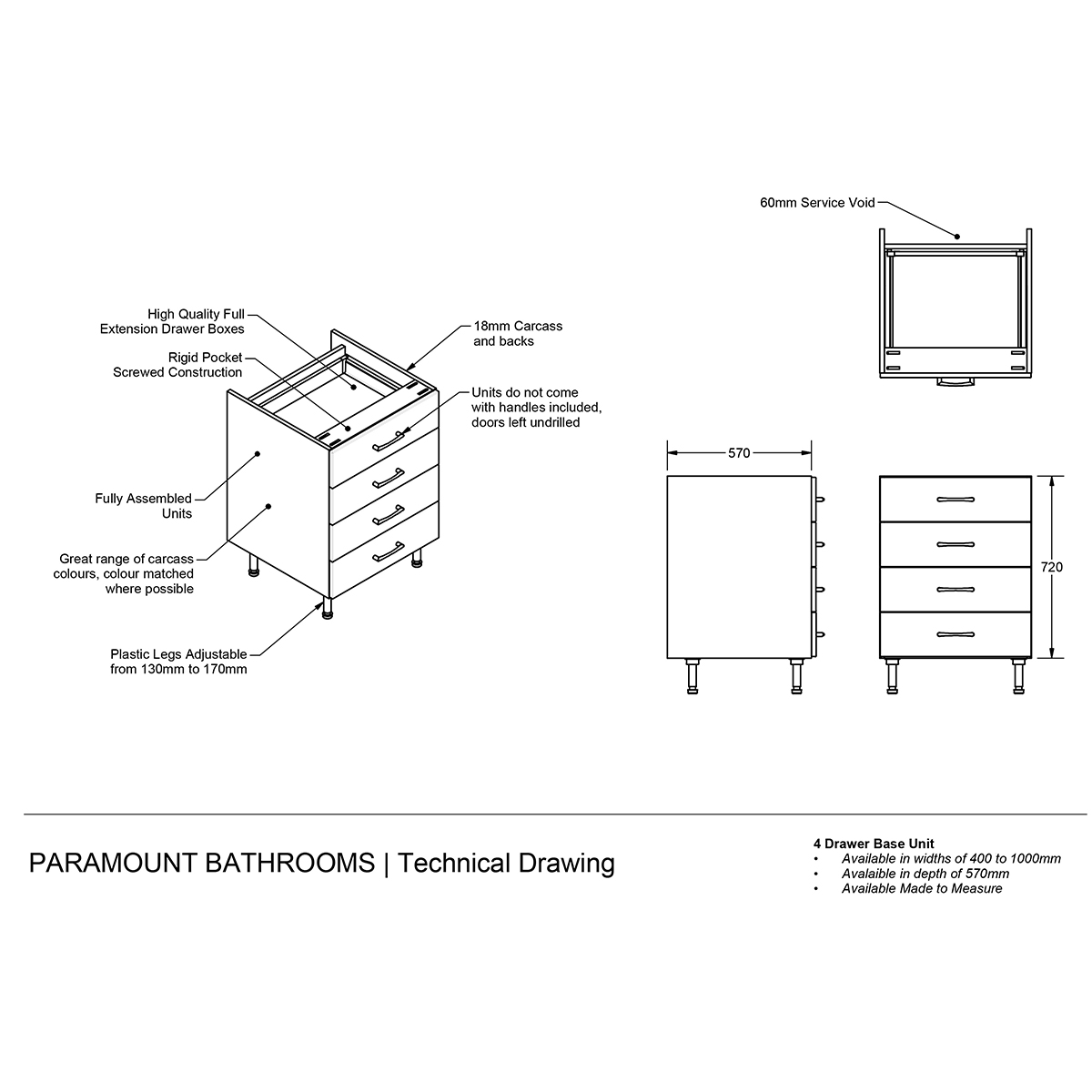 60mm Service Void

High Quality Full Extension Drawer Boxes

Rigid Pocket Screwed Construction

18mm Carcass and backs

Units do not come with handles included, doors left undrilled

Fully Assembled Units

Great range of carcass colours, colour matched where possible

Plastic Legs Adjustable from 130mm to 170mm

570

720

PARAMOUNT BATHROOMS | Technical Drawing

4 Drawer Base Unit
• Available in widths of 400 to 1000mm
• Avalaible in depth of 570mm
• Available Made to Measure