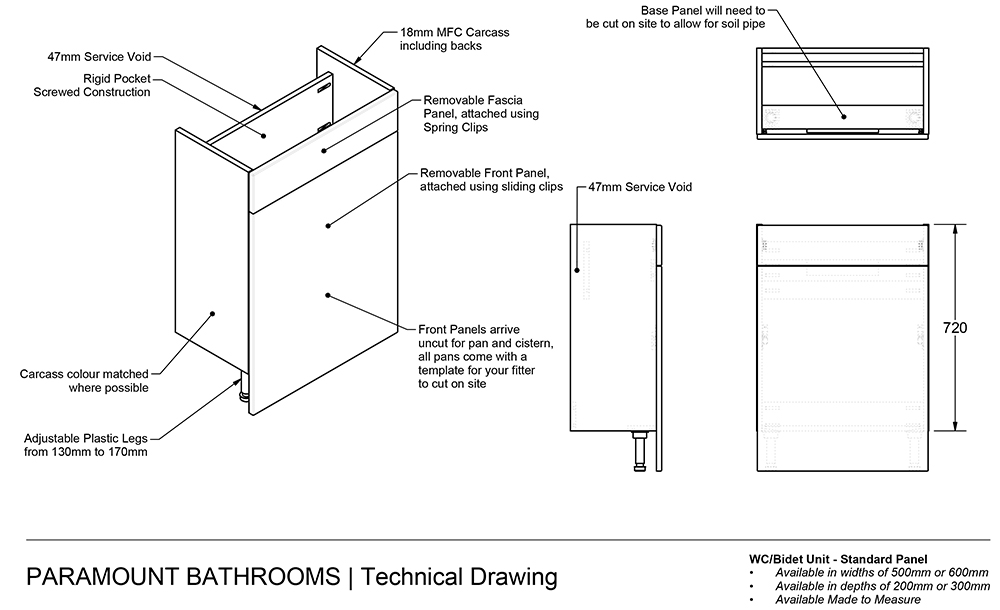 47mm Service Void

Rigid Pocket
Screwed Construction

18mm MFC Carcass
including backs

Removable Fascia
Panel, attached using
Spring Clips

Removable Front Panel,
attached using sliding clips

Front Panels arrive
uncut for pan and cistern,
all pans come with a
template for your fitter
to cut on site

Carcass colour matched
where possible

Adjustable Plastic Legs
from 130mm to 170mm

Base Panel will need to
be cut on site to allow for soil pipe

47mm Service Void

720

PARAMOUNT BATHROOMS | Technical Drawing

WC/Bidet Unit - Standard Panel
• Available in widths of 500mm or 600mm
• Available in depths of 200mm or 300mm
• Available Made to Measure