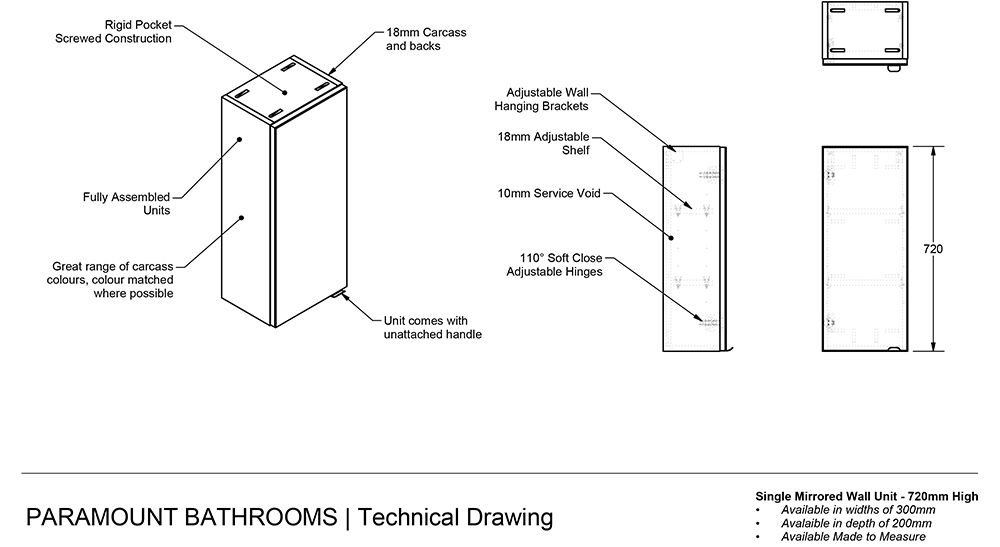 Rigid Pocket Screwed Construction

18mm Carcass and backs

Fully Assembled Units

Great range of carcass colours, colour matched where possible

Unit comes with unattached handle

Adjustable Wall Hanging Brackets

18mm Adjustable Shelf

10mm Service Void

110° Soft Close Adjustable Hinges

720

PARAMOUNT BATHROOMS | Technical Drawing

Single Mirrored Wall Unit - 720mm High
• Available in widths of 300mm
• Avalaible in depth of 200mm
• Available Made to Measure