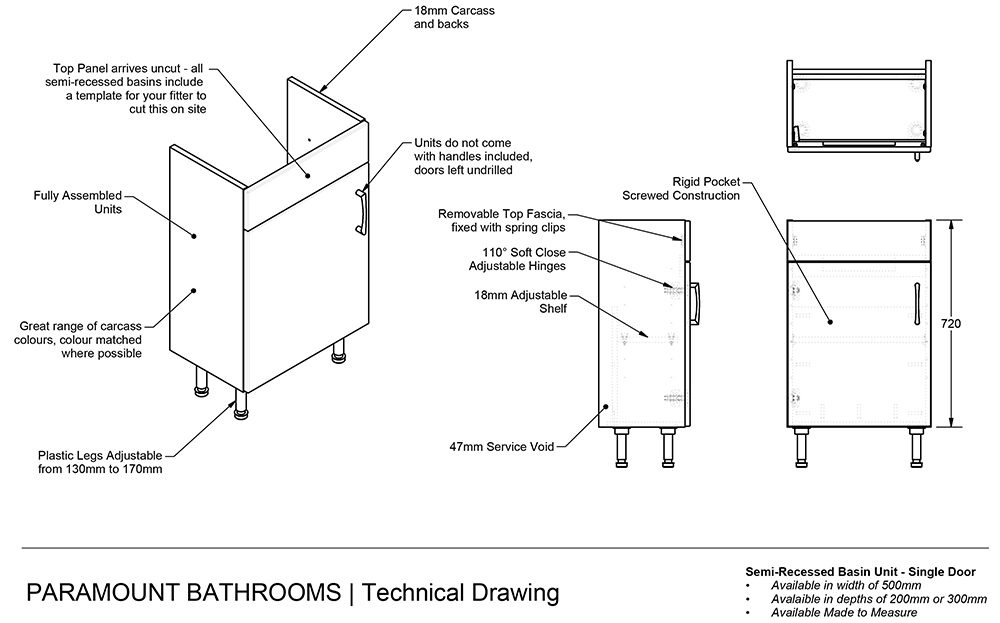 18mm Carcass and backs

Top Panel arrives uncut - all semi-recessed basins include a template for your fitter to cut this on site

Units do not come with handles included, doors left undrilled

Fully Assembled Units

Great range of carcass colours, colour matched where possible

Plastic Legs Adjustable from 130mm to 170mm

Rigid Pocket Screwed Construction

Removable Top Fascia, fixed with spring clips

110° Soft Close Adjustable Hinges

18mm Adjustable Shelf

47mm Service Void

720

PARAMOUNT BATHROOMS | Technical Drawing

Semi-Recessed Basin Unit - Single Door
• Available in width of 500mm
• Avalaible in depths of 200mm or 300mm
• Available Made to Measure