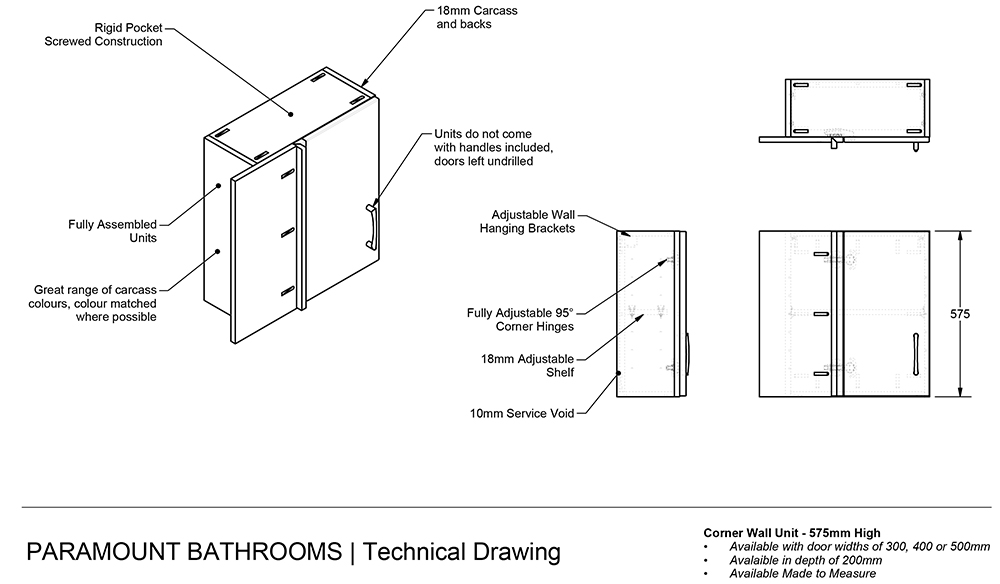 Rigid Pocket
Screwed Construction

18mm Carcass
and backs

Units do not come
with handles included,
doors left undrilled

Fully Assembled
Units

Great range of carcass
colours, colour matched
where possible

Adjustable Wall
Hanging Brackets

Fully Adjustable 95°
Corner Hinges

18mm Adjustable
Shelf

10mm Service Void

575

PARAMOUNT BATHROOMS | Technical Drawing

Corner Wall Unit - 575mm High
• Available with door widths of 300, 400 or 500mm
• Avalaible in depth of 200mm
• Available Made to Measure