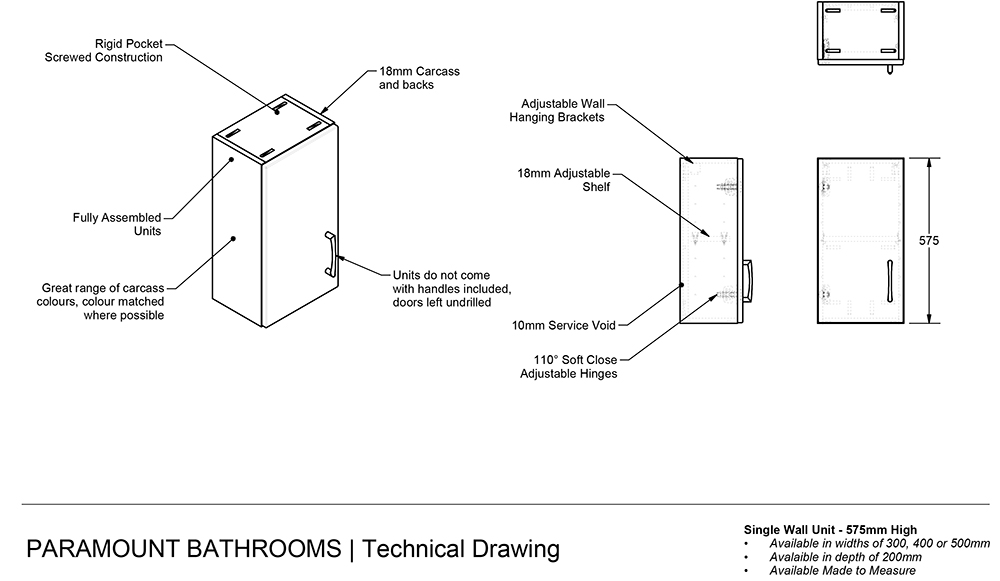 Rigid Pocket
Screwed Construction

18mm Carcass
and backs

Fully Assembled
Units

Great range of carcass
colours, colour matched
where possible

Units do not come
with handles included,
doors left undrilled

Adjustable Wall
Hanging Brackets

18mm Adjustable
Shelf

10mm Service Void

110° Soft Close
Adjustable Hinges

575

PARAMOUNT BATHROOMS | Technical Drawing

Single Wall Unit - 575mm High
• Available in widths of 300, 400 or 500mm
• Avalaible in depth of 200mm
• Available Made to Measure