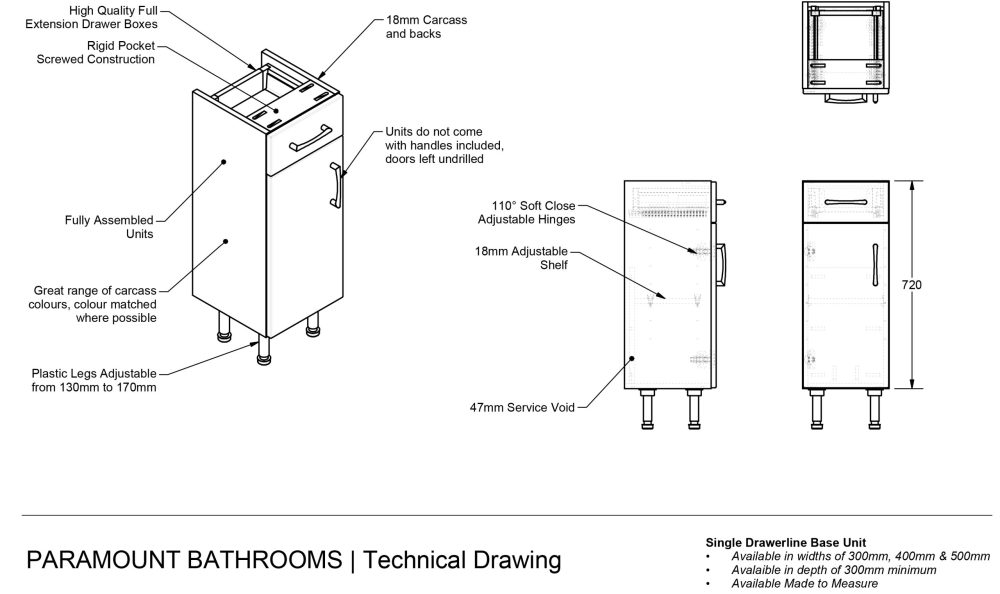 High Quality Full
Extension Drawer Boxes

Rigid Pocket
Screwed Construction

18mm Carcass
and backs

Units do not come
with handles included,
doors left undrilled

Fully Assembled
Units

Great range of carcass
colours, colour matched
where possible

Plastic Legs Adjustable
from 130mm to 170mm

110° Soft Close
Adjustable Hinges

18mm Adjustable
Shelf

47mm Service Void

720

PARAMOUNT BATHROOMS | Technical Drawing

Single Drawerline Base Unit
• Available in widths of 300mm, 400mm & 500mm
• Avalaible in depth of 300mm minimum
• Available Made to Measure