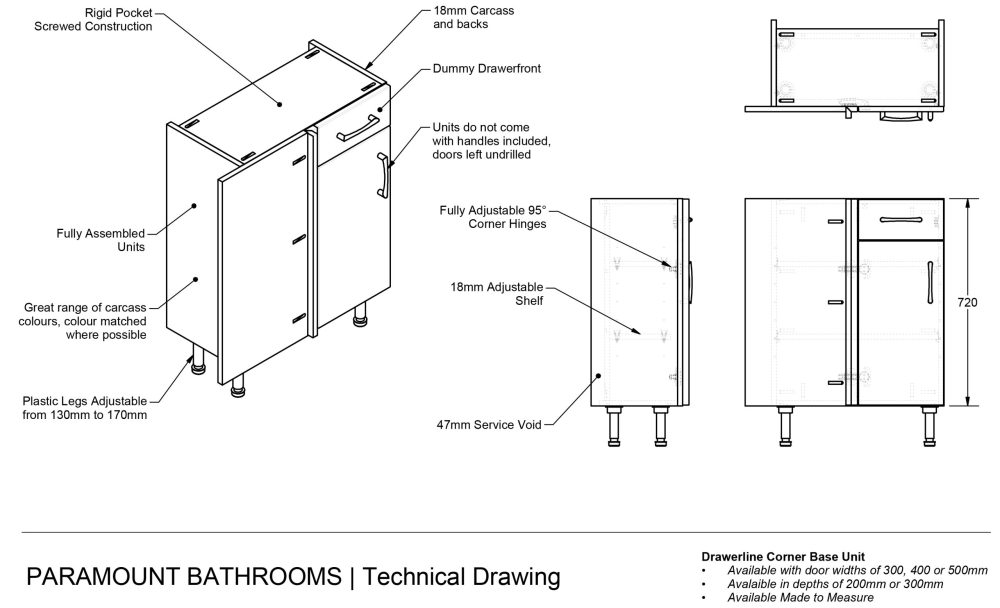 Rigid Pocket
Screwed Construction

18mm Carcass
and backs

Dummy Drawerfront

Units do not come
with handles included,
doors left undrilled

Fully Assembled
Units

Great range of carcass
colours, colour matched
where possible

Plastic Legs Adjustable
from 130mm to 170mm

Fully Adjustable 95°
Corner Hinges

18mm Adjustable
Shelf

47mm Service Void

720

PARAMOUNT BATHROOMS | Technical Drawing

Drawerline Corner Base Unit
• Available with door widths of 300, 400 or 500mm
• Avalaible in depths of 200mm or 300mm
• Available Made to Measure