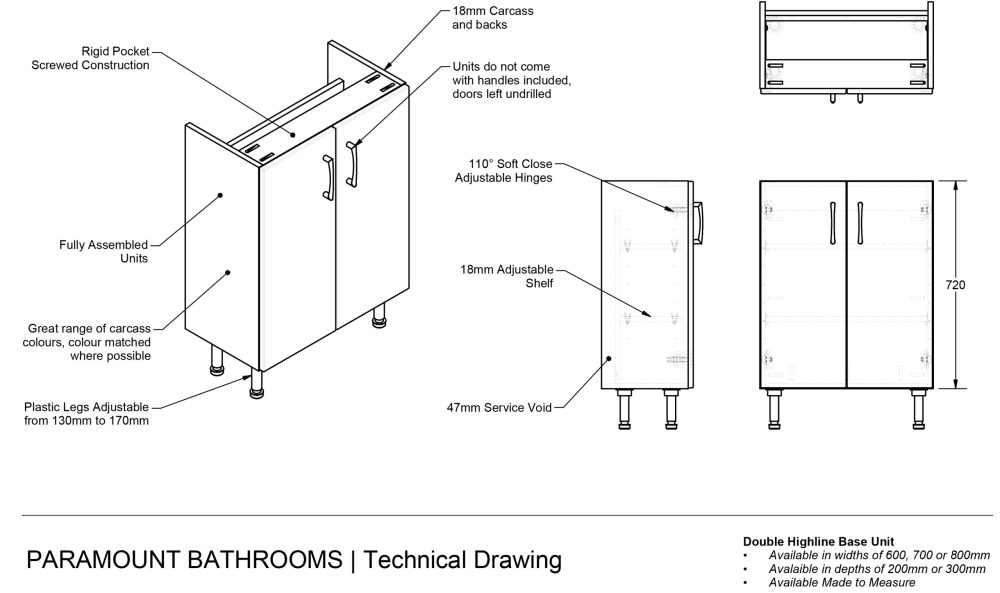 18mm Carcass and backs

Rigid Pocket Screwed Construction

Units do not come with handles included, doors left undrilled

110° Soft Close Adjustable Hinges

Fully Assembled Units

18mm Adjustable Shelf

720

Great range of carcass colours, colour matched where possible

Plastic Legs Adjustable from 130mm to 170mm

47mm Service Void

PARAMOUNT BATHROOMS | Technical Drawing

Double Highline Base Unit
• Available in widths of 600, 700 or 800mm
• Avalaible in depths of 200mm or 300mm
• Available Made to Measure