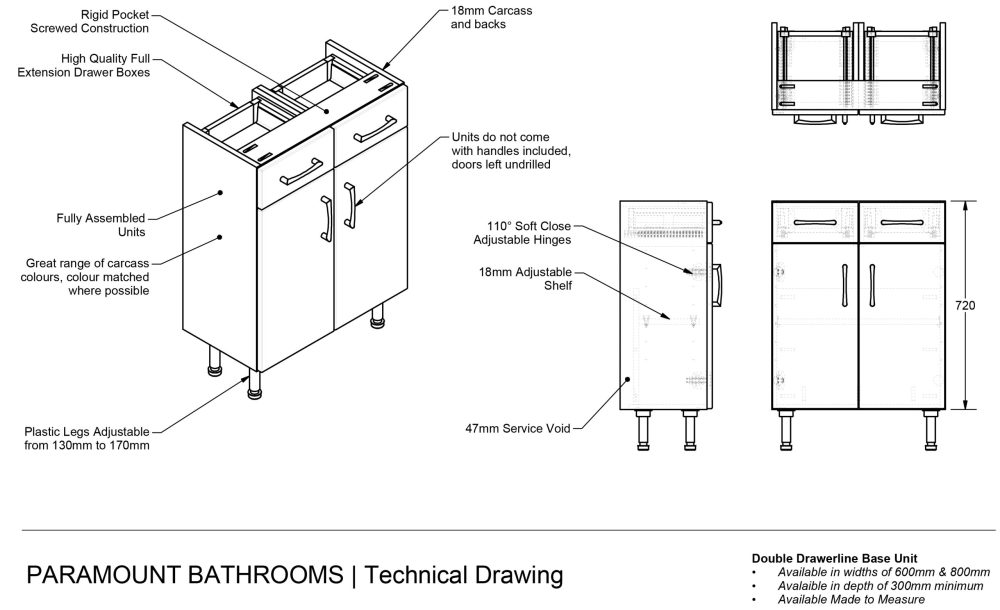 Rigid Pocket
Screwed Construction

High Quality Full
Extension Drawer Boxes

Fully Assembled
Units

Great range of carcass
colours, colour matched
where possible

Plastic Legs Adjustable
from 130mm to 170mm

18mm Carcass
and backs

Units do not come
with handles included,
doors left undrilled

110° Soft Close
Adjustable Hinges

18mm Adjustable
Shelf

47mm Service Void

720

PARAMOUNT BATHROOMS | Technical Drawing

Double Drawerline Base Unit
• Available in widths of 600mm & 800mm
• Avalaible in depth of 300mm minimum
• Available Made to Measure